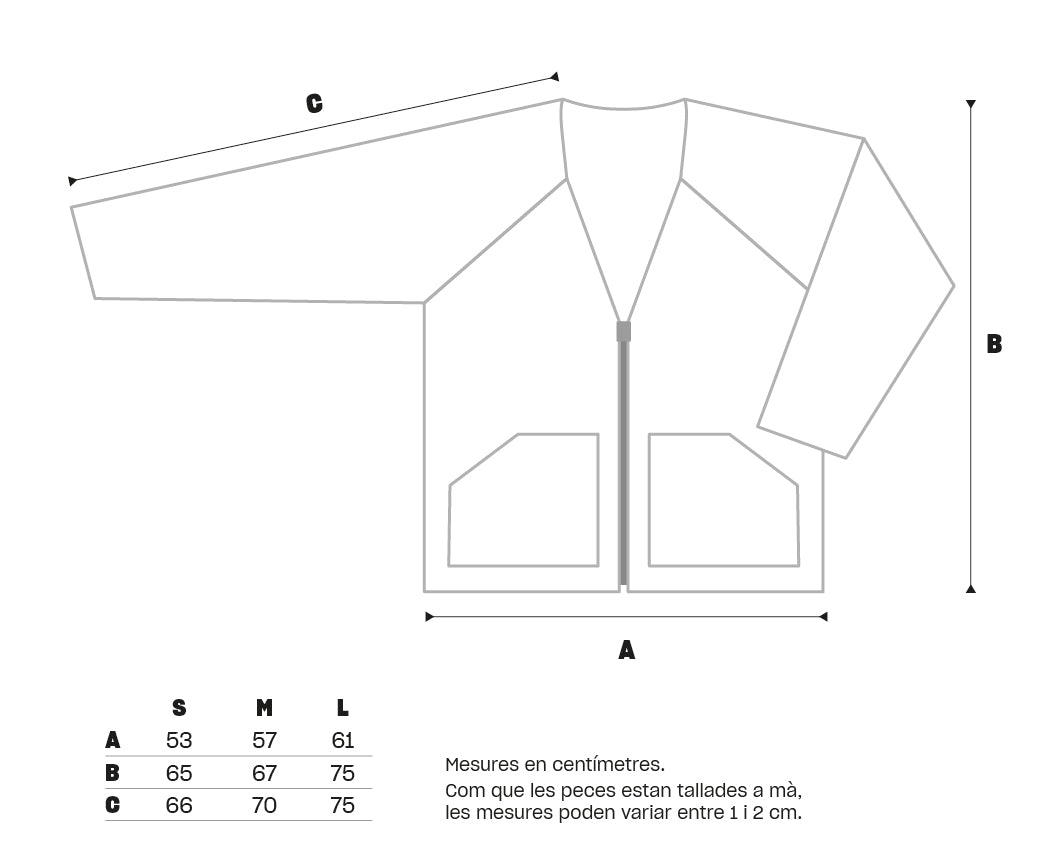 C

B

A

| | S | M | L |
|---|---|---|---|
| A | 53 | 57 | 61 |
| B | 65 | 67 | 75 |
| C | 66 | 70 | 75 |

Mesures en centímetres.
Com que les peces estan tallades a mà, les mesures poden variar entre 1 i 2 cm.